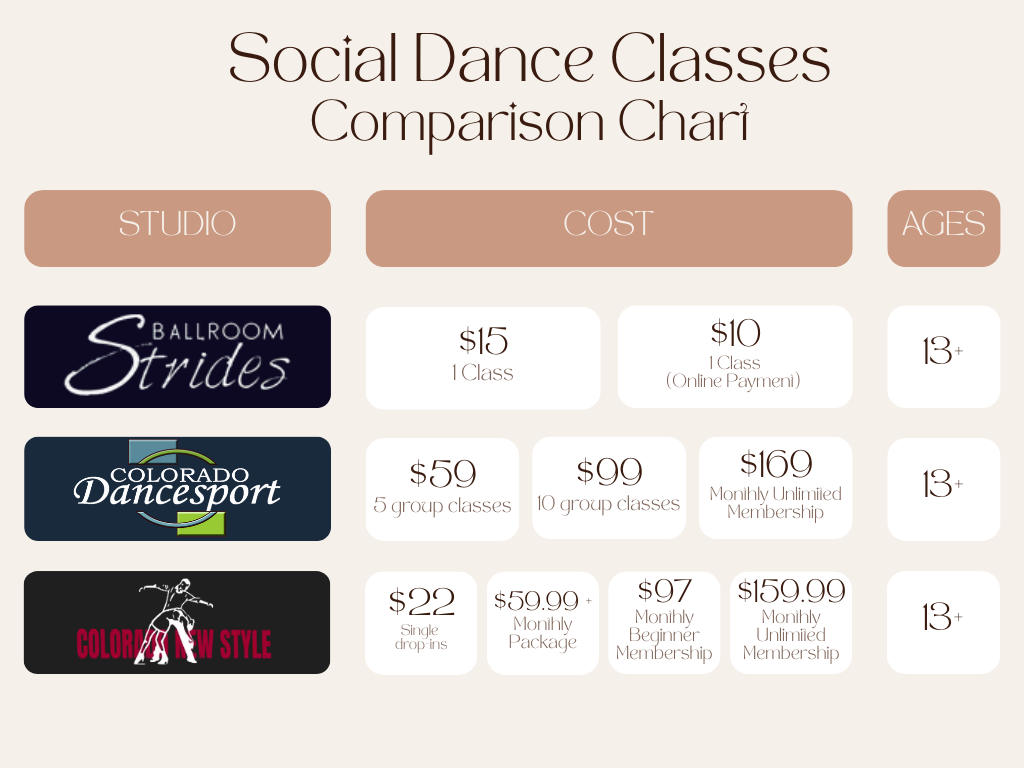 Social Dance Classes
Comparison Chart

| STUDIO | COST | AGES |
|---|---|---|
| BALLROOM Strides | \$15 1 Class; \$10 1 Class (Online Payment) | 13+ |
| COLORADO Dancesport | \$59 5 group classes; \$99 10 group classes; \$169 Monthly Unlimited Membership | 13+ |
| COLORADO NEW STYLE | \$22 Single drop-ins; \$59.99 + Monthly Package; \$97 Monthly Beginner Membership; \$159.99 Monthly Unlimited Membership | 13+ |